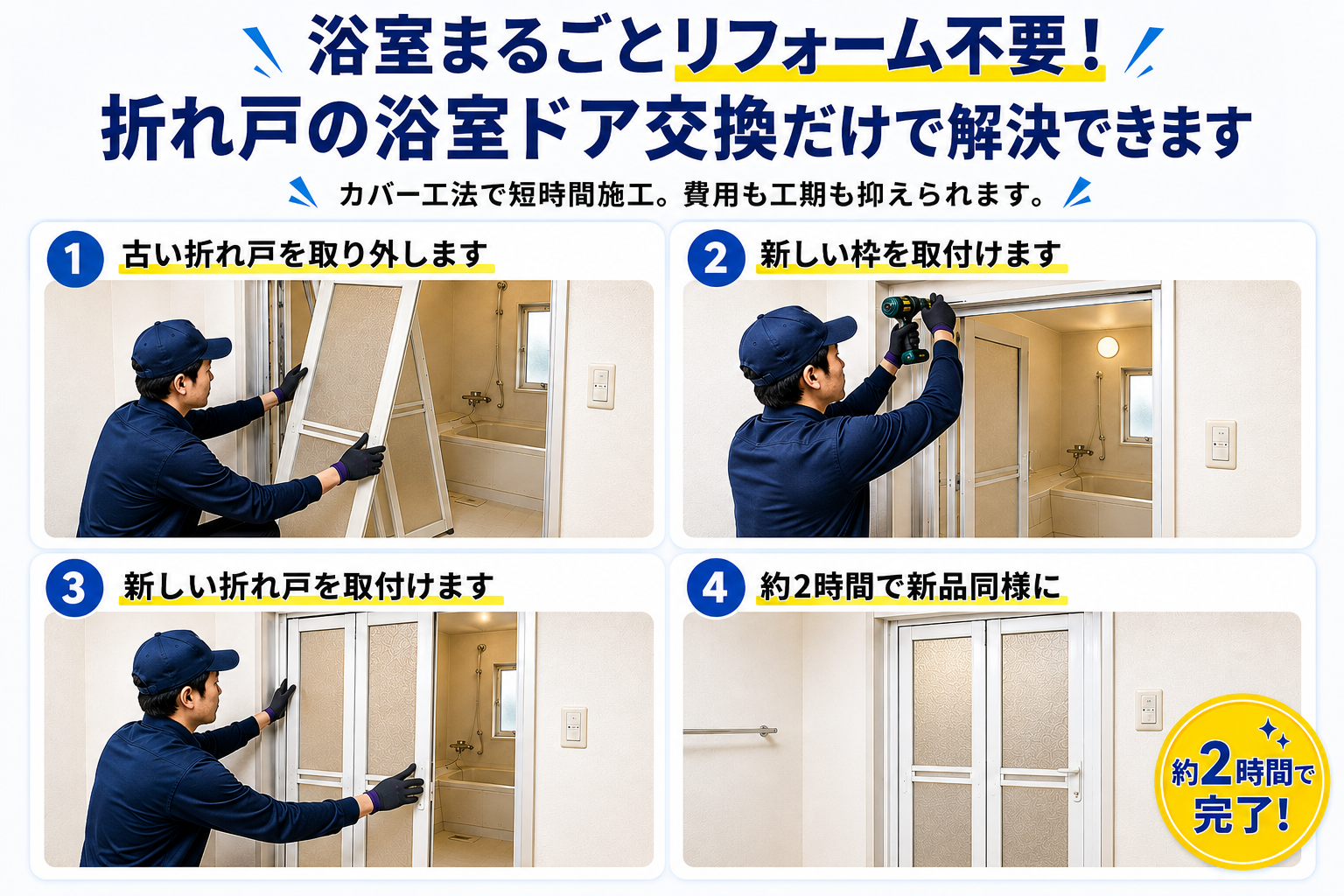 浴室まるごとリフォーム不要！
折れ戸の浴室ドア交換だけで解決できます

カバー工法で短時間施工。費用も工期も抑えられます。

1 古い折れ戸を取り外します

2 新しい枠を取付けます

3 新しい折れ戸を取付けます

4 約2時間で新品同様に

約2時間で完了！